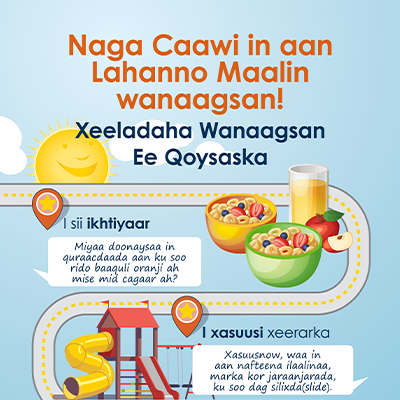 Naga Caawi in aan Lahanno Maalin wanaagsan!

Xeeladaha Wanaagsan Ee Qoysaska

I sii ikhtiyaar

Miyaa doonaysaa in quraacdaada aan ku soo rido baaquli oranji ah mise mid cagaar ah?

I xasuusi xeerarka

Xasuusnow, waa in aan nafteena ilaalinaa, marka kor jaraanjarada, ku soo dag silixda(slide).